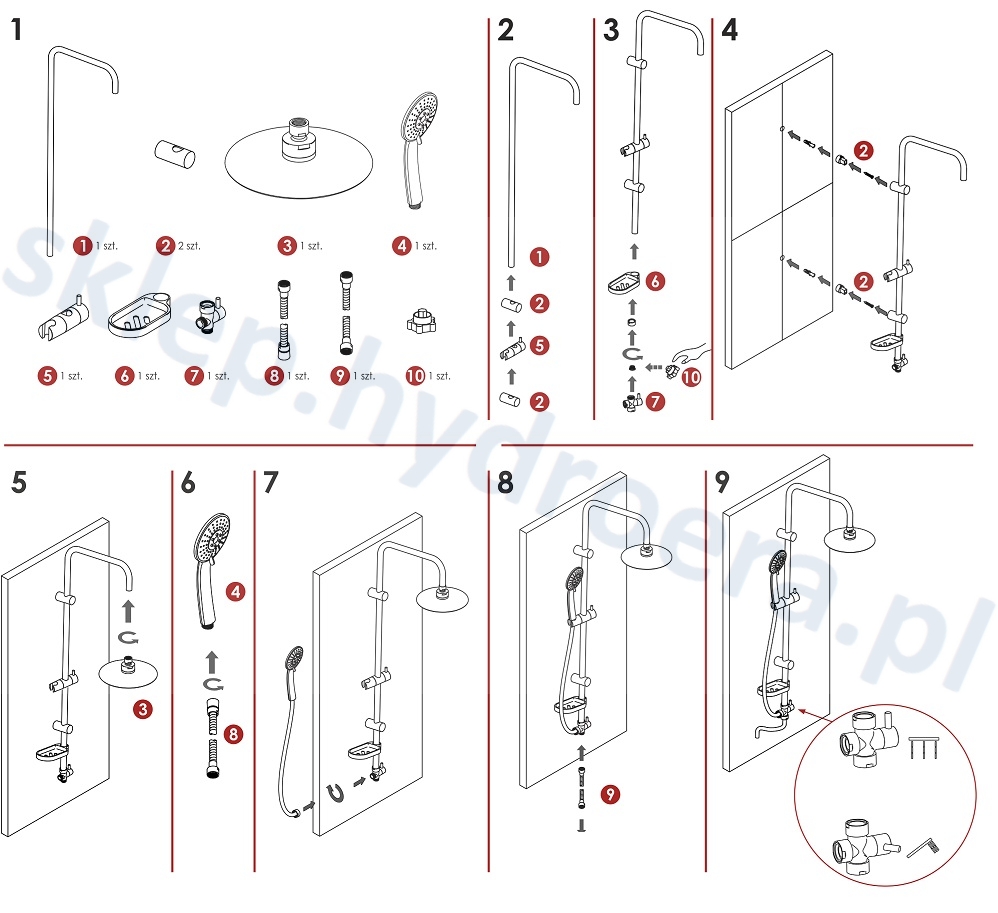 1

1 1 szt.
2 2 szt.
3 1 szt.
4 1 szt.
5 1 szt.
6 1 szt.
7 1 szt.
8 1 szt.
9 1 szt.
10 1 szt.

2

1
2
5
2

3

6
10
7

4

2
2

5

3

6

4
8

7

8

9

9

sklep.hydroera.pl