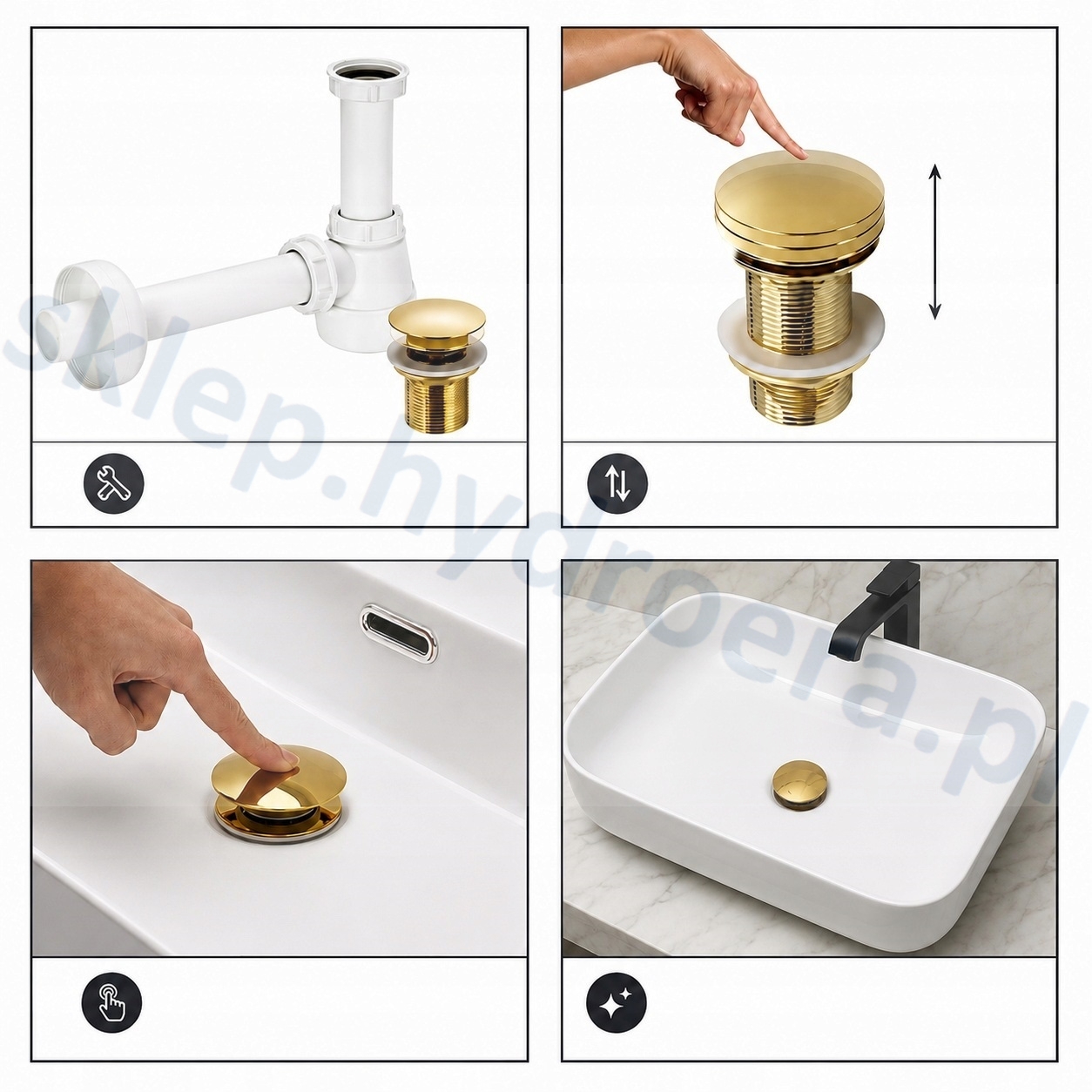 sklep.hydroera.pl